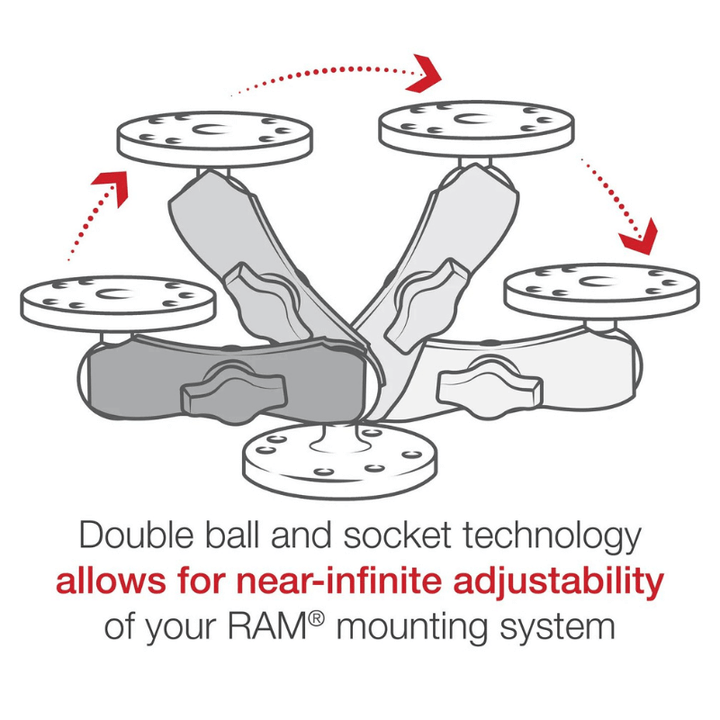 Double ball and socket technology allows for near-infinite adjustability of your RAM® mounting system