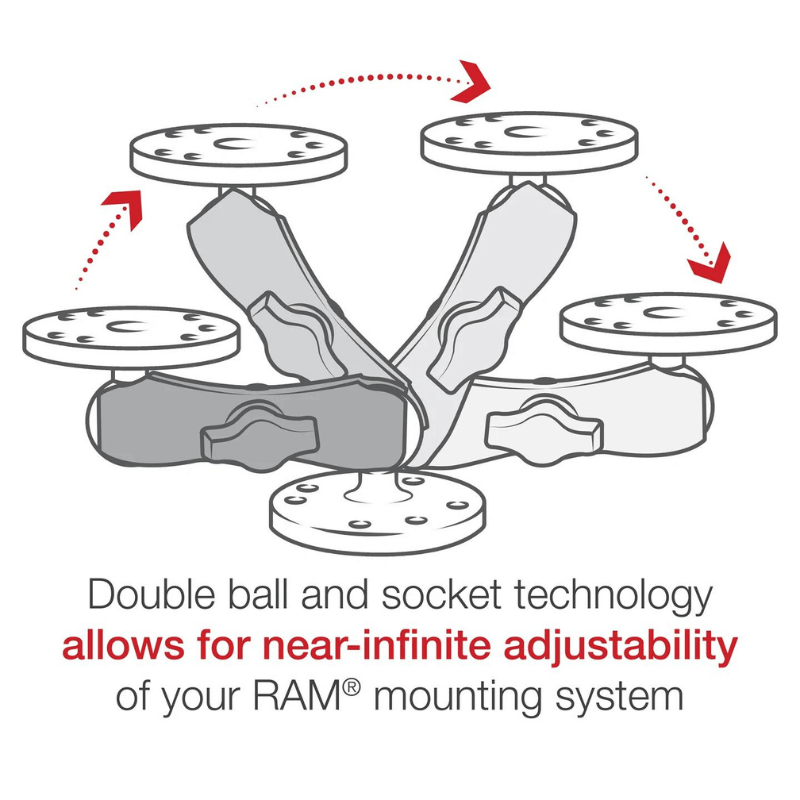 Double ball and socket technology allows for near-infinite adjustability of your RAM® mounting system