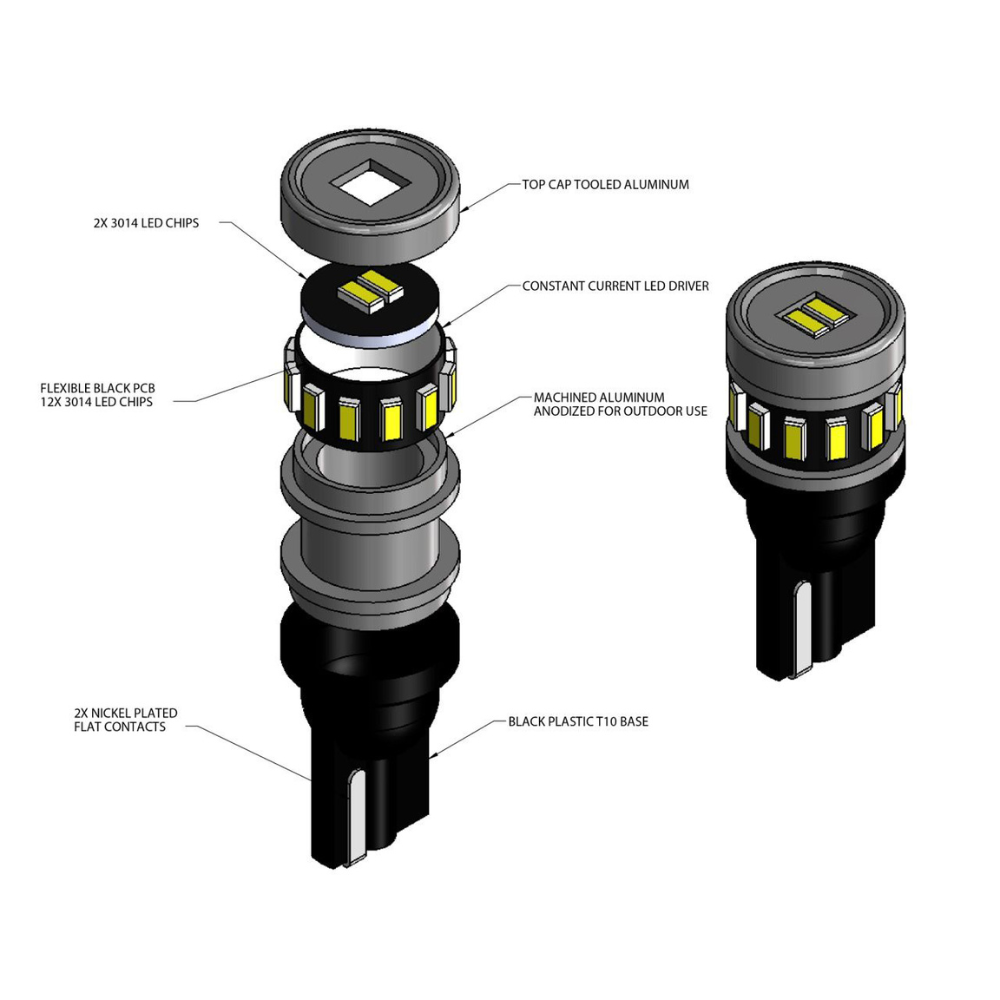 TOP CAP TOOLED ALUMINUM

2X 3014 LED CHIPS

CONSTANT CURRENT LED DRIVER

FLEXIBLE BLACK PCB
12X 3014 LED CHIPS

MACHINED ALUMINUM
ANODIZED FOR OUTDOOR USE

2X NICKEL PLATED
FLAT CONTACTS

BLACK PLASTIC T10 BASE