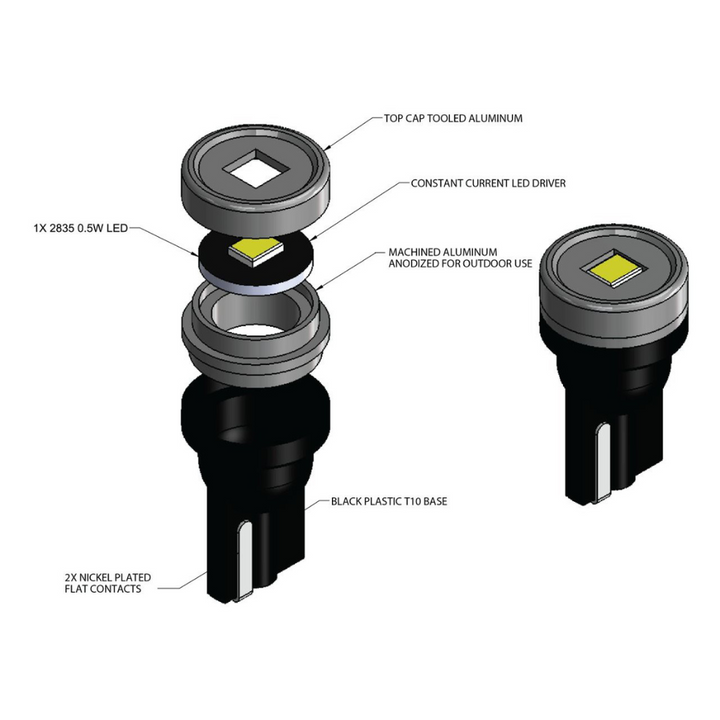 TOP CAP TOOLED ALUMINUM

CONSTANT CURRENT LED DRIVER

1X 2835 0.5W LED

MACHINED ALUMINUM
ANODIZED FOR OUTDOOR USE

BLACK PLASTIC T10 BASE

2X NICKEL PLATED
FLAT CONTACTS