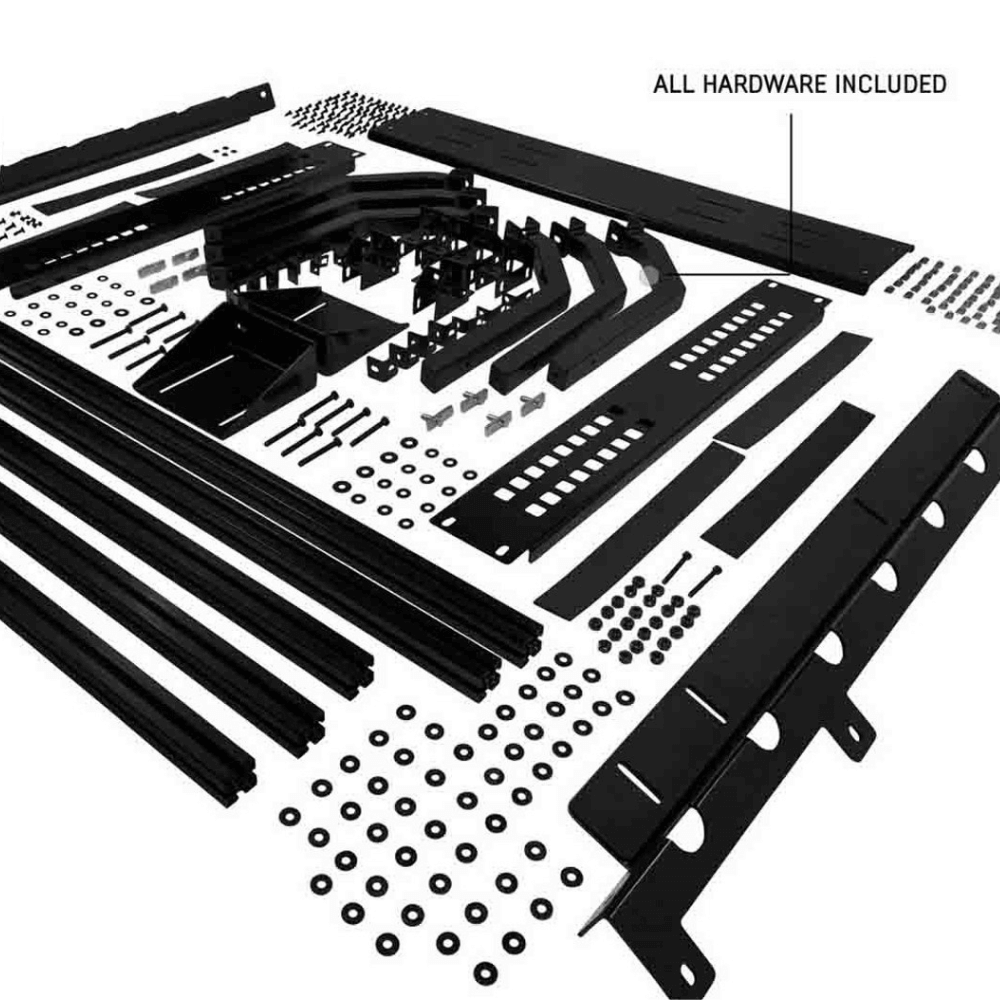 ALL HARDWARE INCLUDED